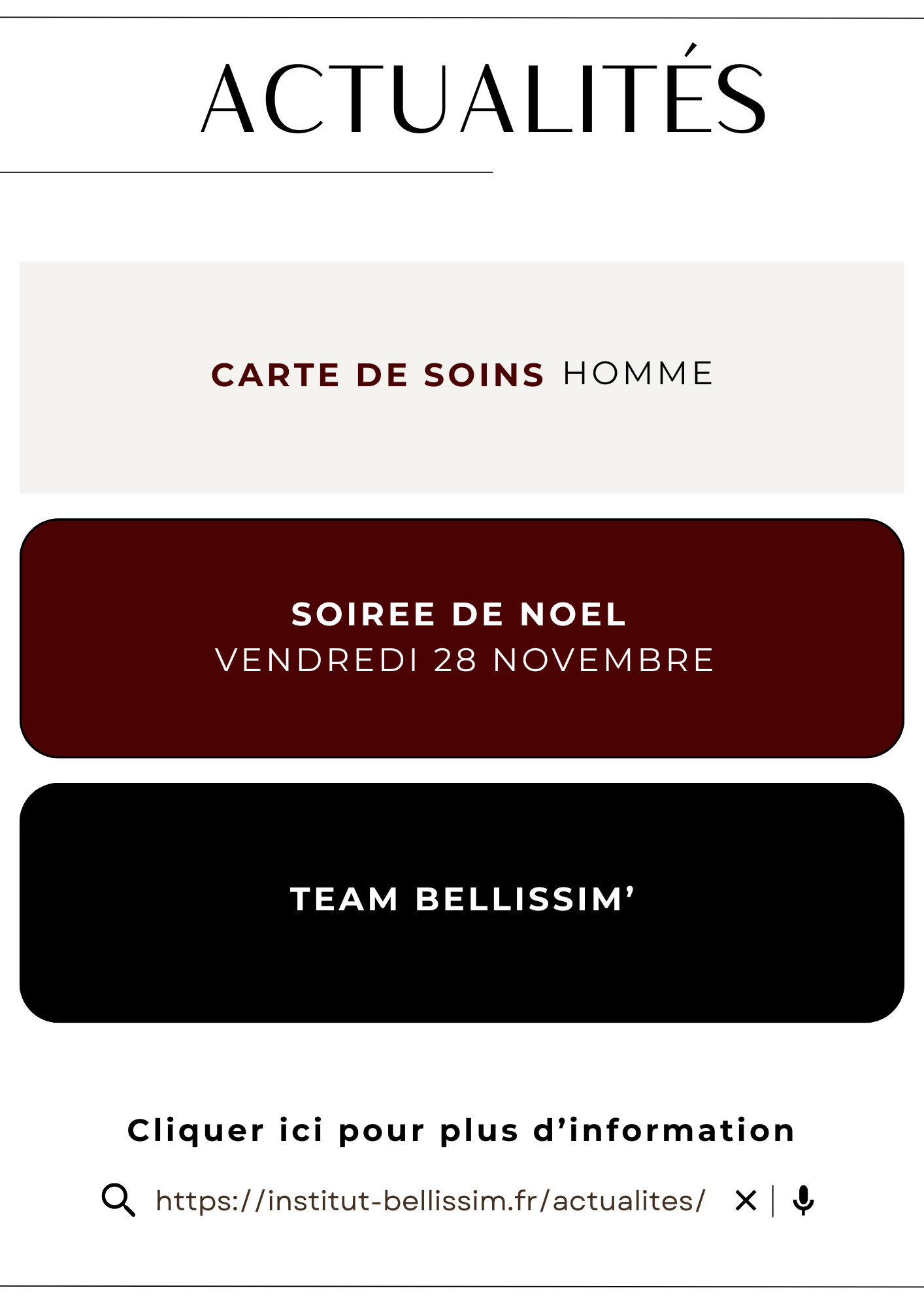 ACTUALITÉS

CARTE DE SOINS HOMME

SOIREE DE NOEL
VENDREDI 28 NOVEMBRE

TEAM BELLISSIM'

Cliquer ici pour plus d'information

https://institut-bellissim.fr/actualites/